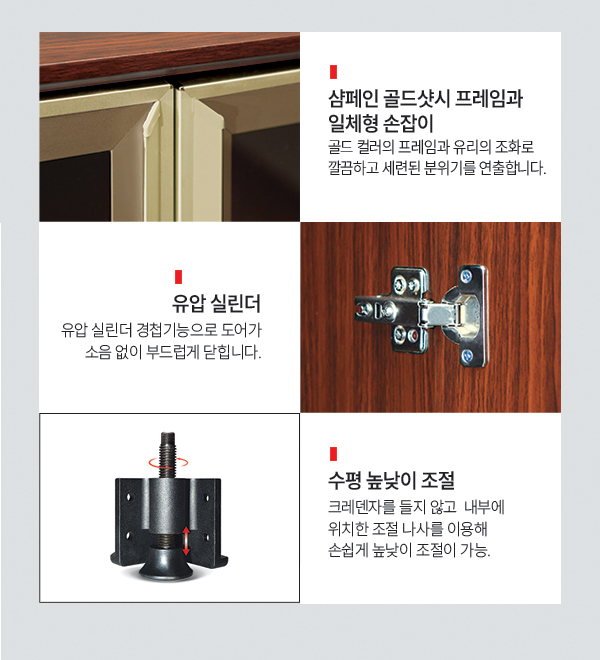 샴페인 골드샷시 프레임과 일체형 손잡이

골드 컬러의 프레임과 유리의 조화로 깔끔하고 세련된 분위기를 연출합니다.

유압 실린더

유압 실린더 경첩기능으로 도어가 소음 없이 부드럽게 닫힙니다.

수평 높낮이 조절

크레덴자를 들지 않고 내부에 위치한 조절 나사를 이용해 손쉽게 높낮이 조절이 가능.