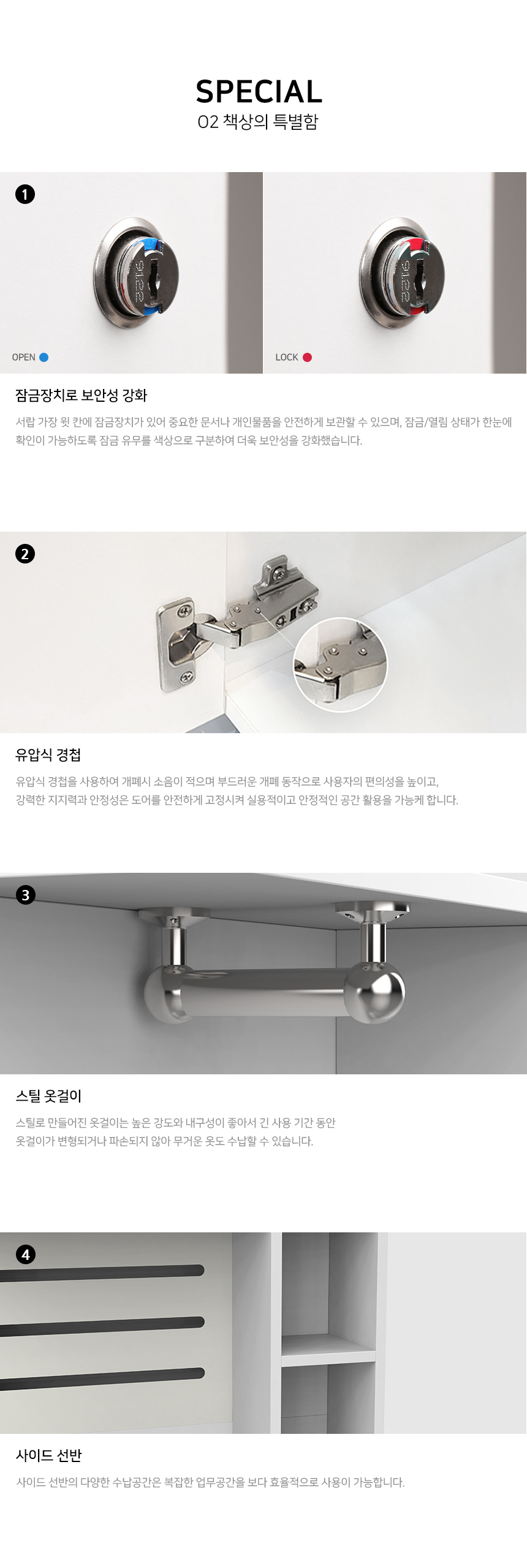 SPECIAL
02 책상의 특별함

1

OPEN

LOCK

잠금장치로 보안성 강화

서랍 가장 윗 칸에 잠금장치가 있어 중요한 문서나 개인물품을 안전하게 보관할 수 있으며, 잠금/열림 상태가 한눈에 확인이 가능하도록 잠금 유무를 색상으로 구분하여 더욱 보안성을 강화했습니다.

2

유압식 경첩

유압식 경첩을 사용하여 개폐시 소음이 적으며 부드러운 개폐 동작으로 사용자의 편의성을 높이고, 강력한 지지력과 안정성은 도어를 안전하게 고정시켜 실용적이고 안정적인 공간 활용을 가능케 합니다.

3

스틸 옷걸이

스틸로 만들어진 옷걸이는 높은 강도와 내구성이 좋아서 긴 사용 기간 동안 옷걸이가 변형되거나 파손되지 않아 무거운 옷도 수납할 수 있습니다.

4

사이드 선반

사이드 선반의 다양한 수납공간은 복잡한 업무공간을 보다 효율적으로 사용이 가능합니다.