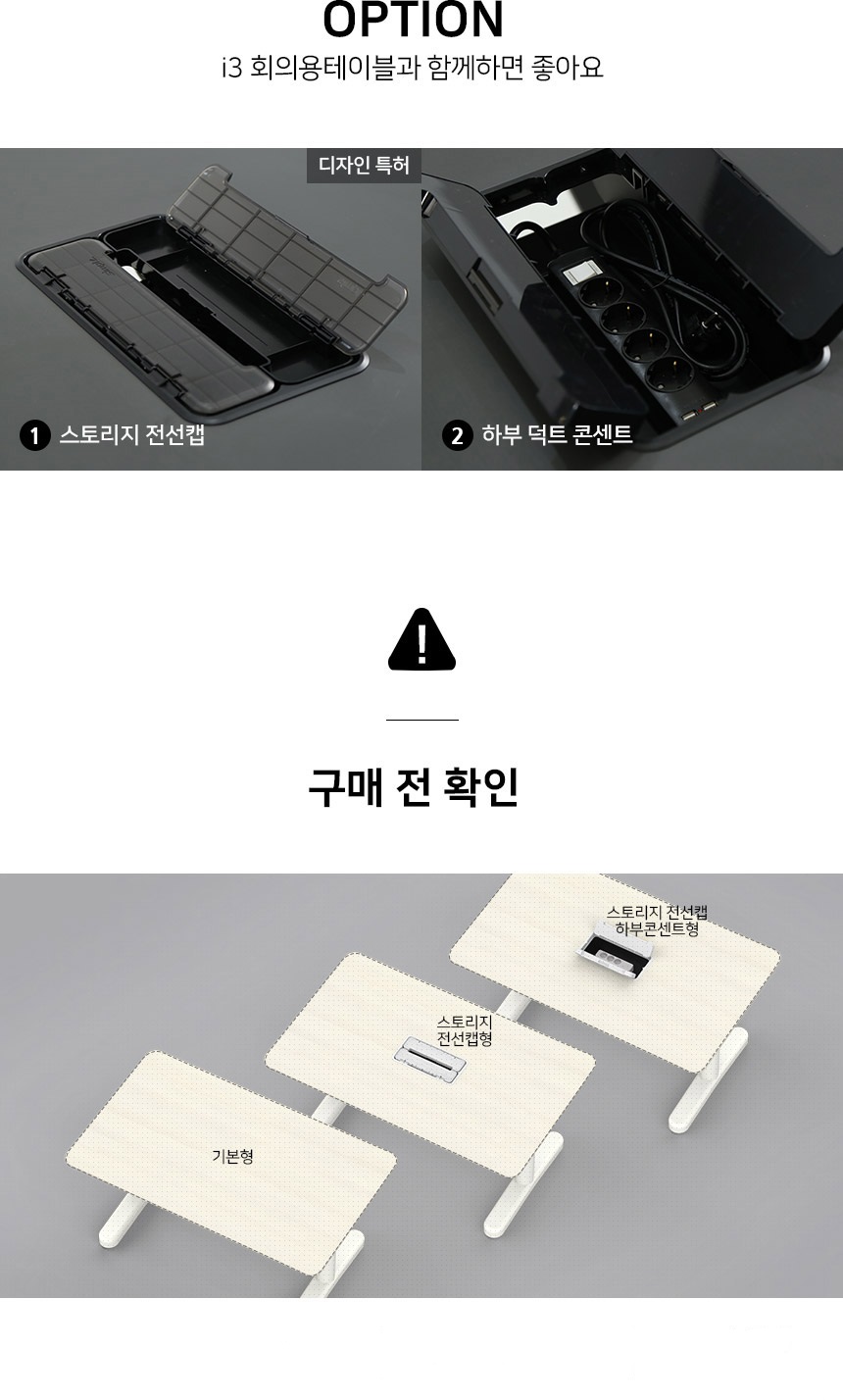 OPTION
i3 회의용테이블과 함께하면 좋아요

디자인 특허

1 스토리지 전선캡

2 하부 덕트 콘센트

!

구매 전 확인

스토리지 전선캡
하부콘센트형

스토리지
전선캡형

기본형