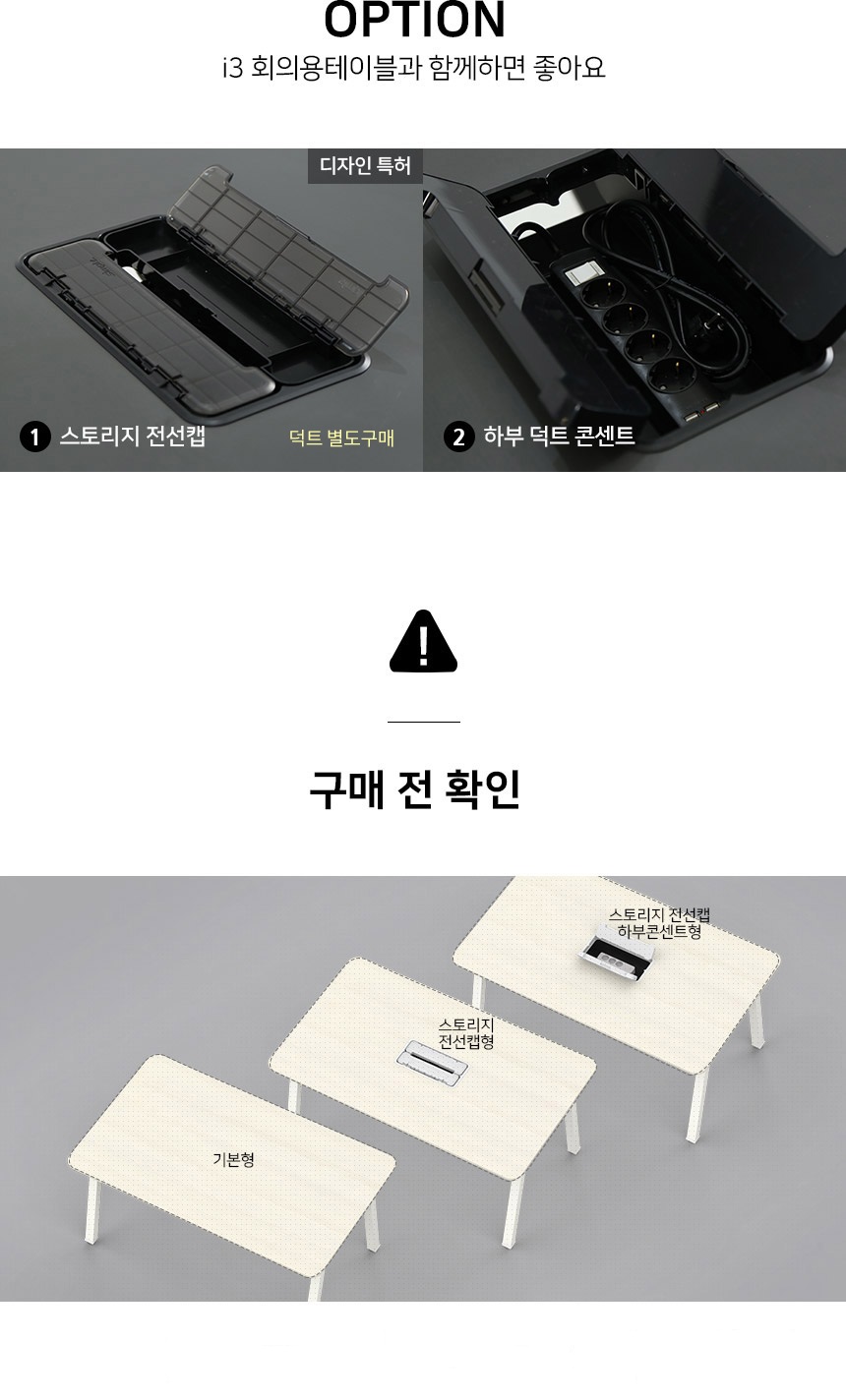 OPTION
i3 회의용테이블과 함께하면 좋아요

디자인 특허

1 스토리지 전선캡

덕트 별도구매

2 하부 덕트 콘센트

구매 전 확인

스토리지 전선캡
하부콘센트형

스토리지
전선캡형

기본형